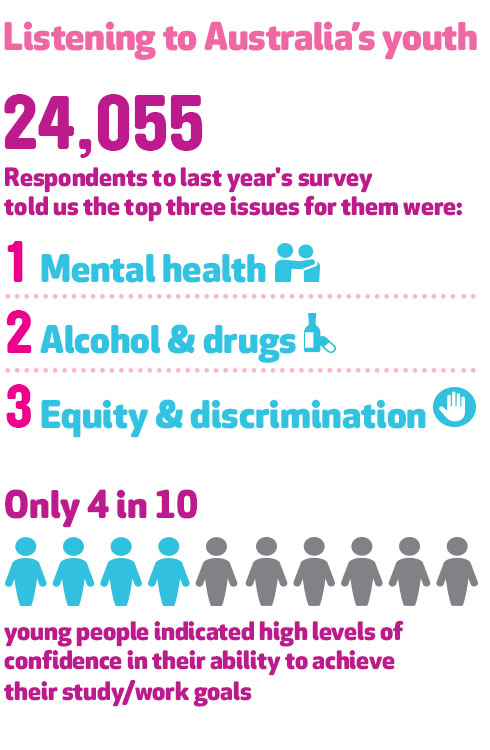 Listening to Australia's youth

24,055

Respondents to last year's survey told us the top three issues for them were:

1 Mental health

2 Alcohol & drugs

3 Equity & discrimination

Only 4 in 10

young people indicated high levels of confidence in their ability to achieve their study/work goals