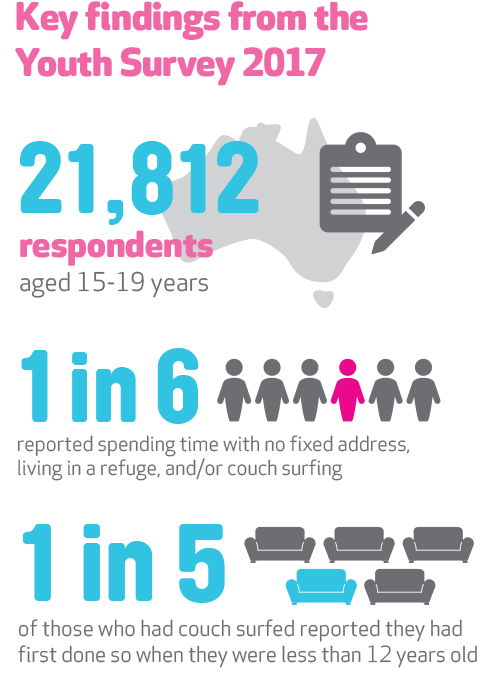 Key findings from the Youth Survey 2017

21,812 respondents aged 15-19 years

1 in 6

reported spending time with no fixed address, living in a refuge, and/or couch surfing

1 in 5

of those who had couch surfed reported they had first done so when they were less than 12 years old