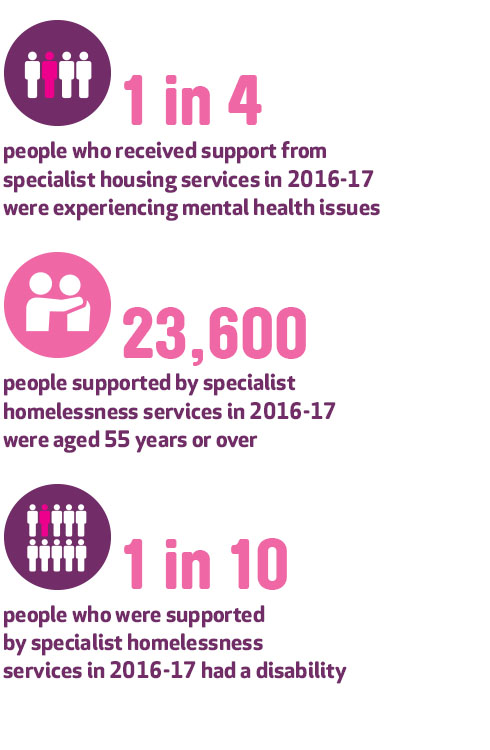 1 in 4

people who received support from specialist housing services in 2016-17 were experiencing mental health issues

23,600

people supported by specialist homelessness services in 2016-17 were aged 55 years or over

1 in 10

people who were supported by specialist homelessness services in 2016-17 had a disability